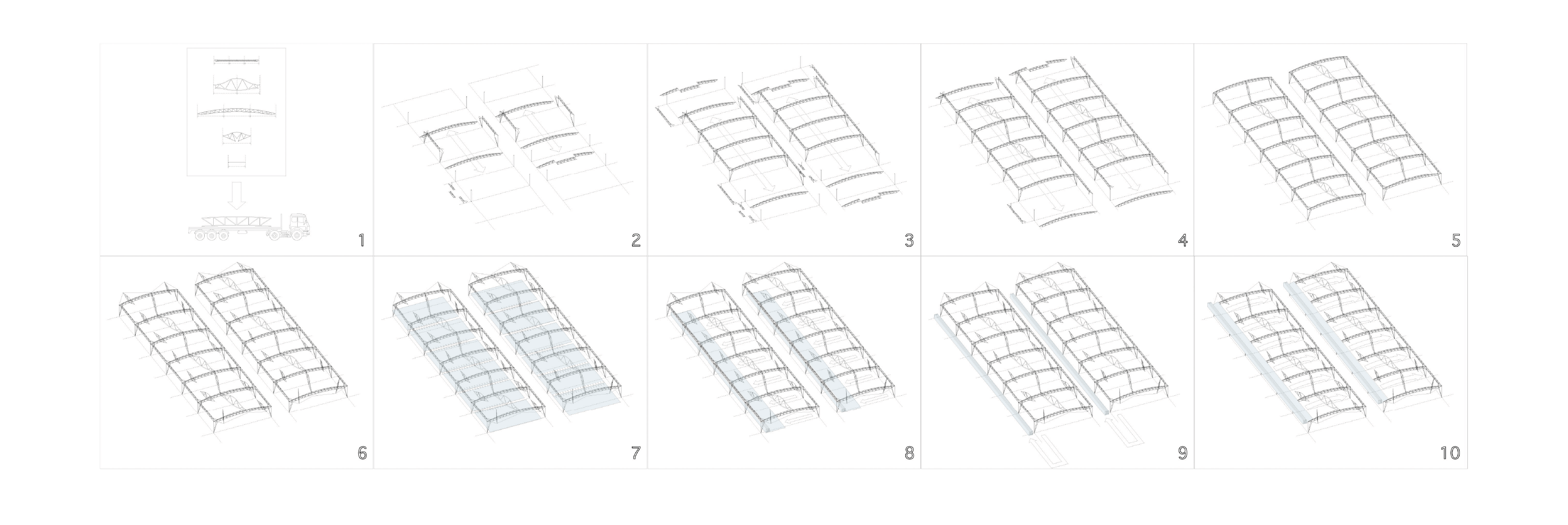 1

2

3

4

5

6

7

8

9

10